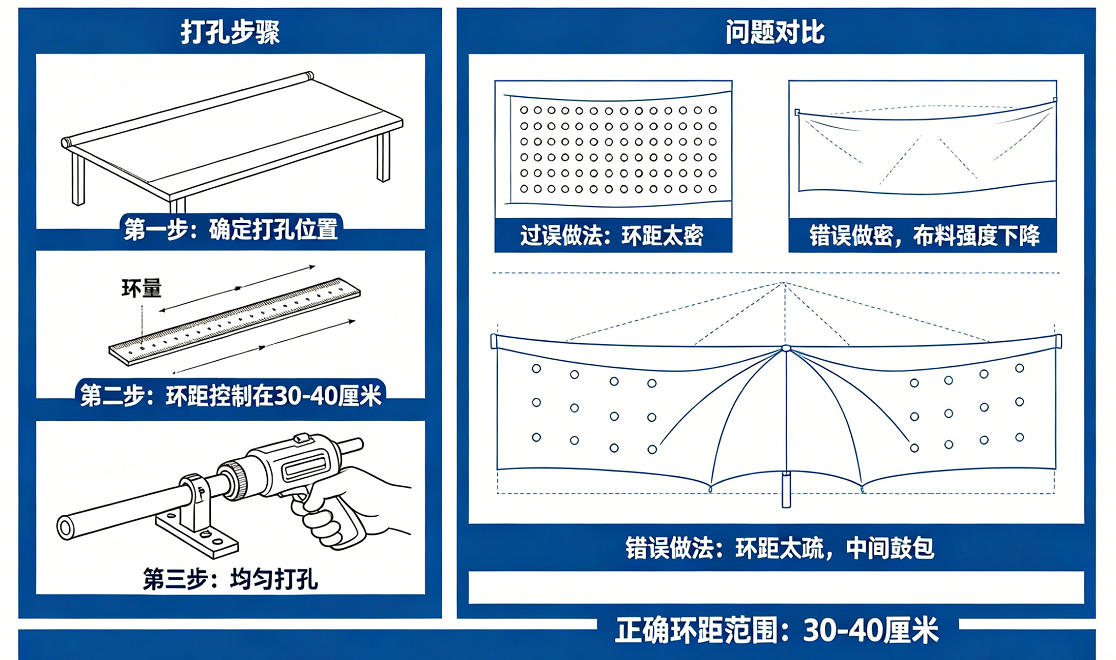 打孔步骤

第一步：确定打孔位置

环量

第二步：环距控制在30-40厘米

第三步：均匀打孔

问题对比

过误做法：环距太密

错误做密，布料强度下降

错误做法：环距太疏，中间鼓包

正确环距范围：30-40厘米